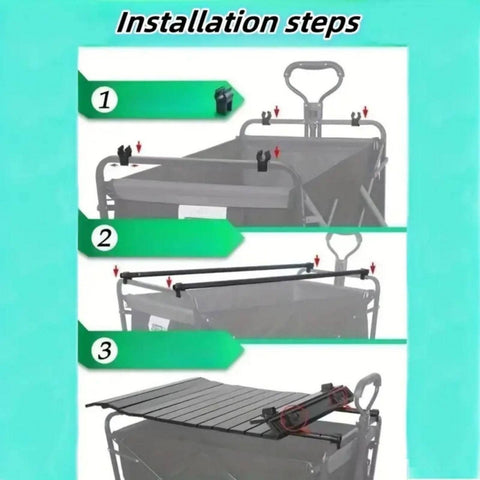 Installation steps

1

2

3